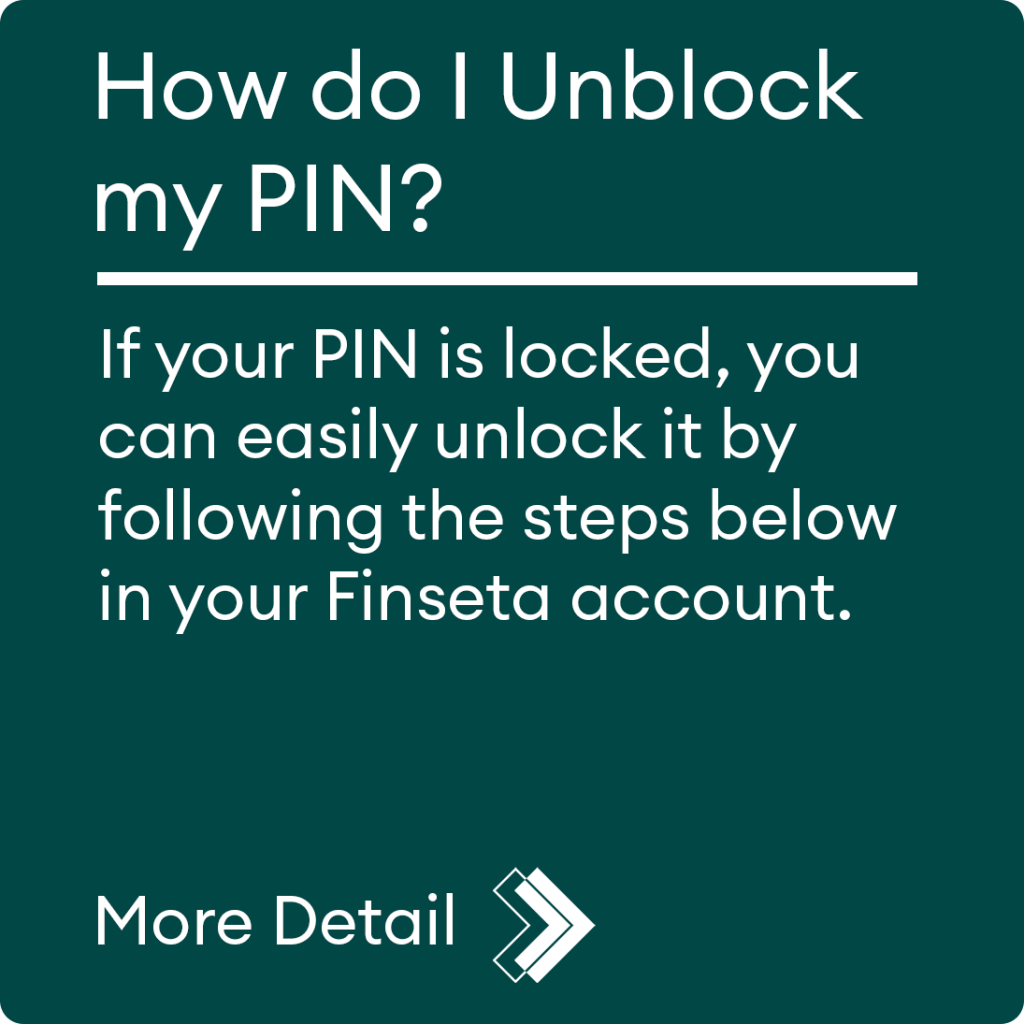 How do I Unblock my PIN?

If your PIN is locked, you can easily unlock it by following the steps below in your Finseta account.

More Detail