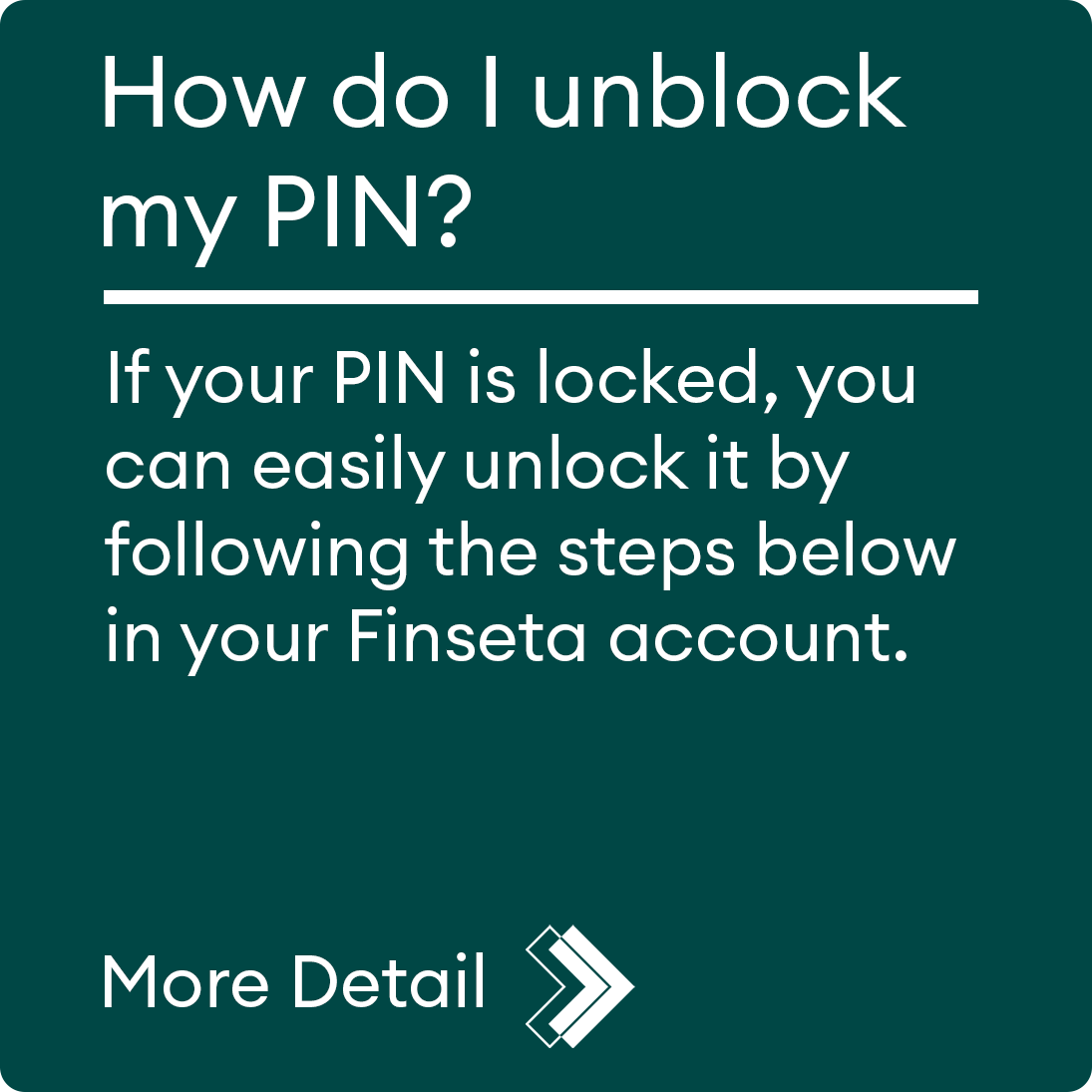 How do I unblock my PIN?

If your PIN is locked, you can easily unlock it by following the steps below in your Finseta account.

More Detail